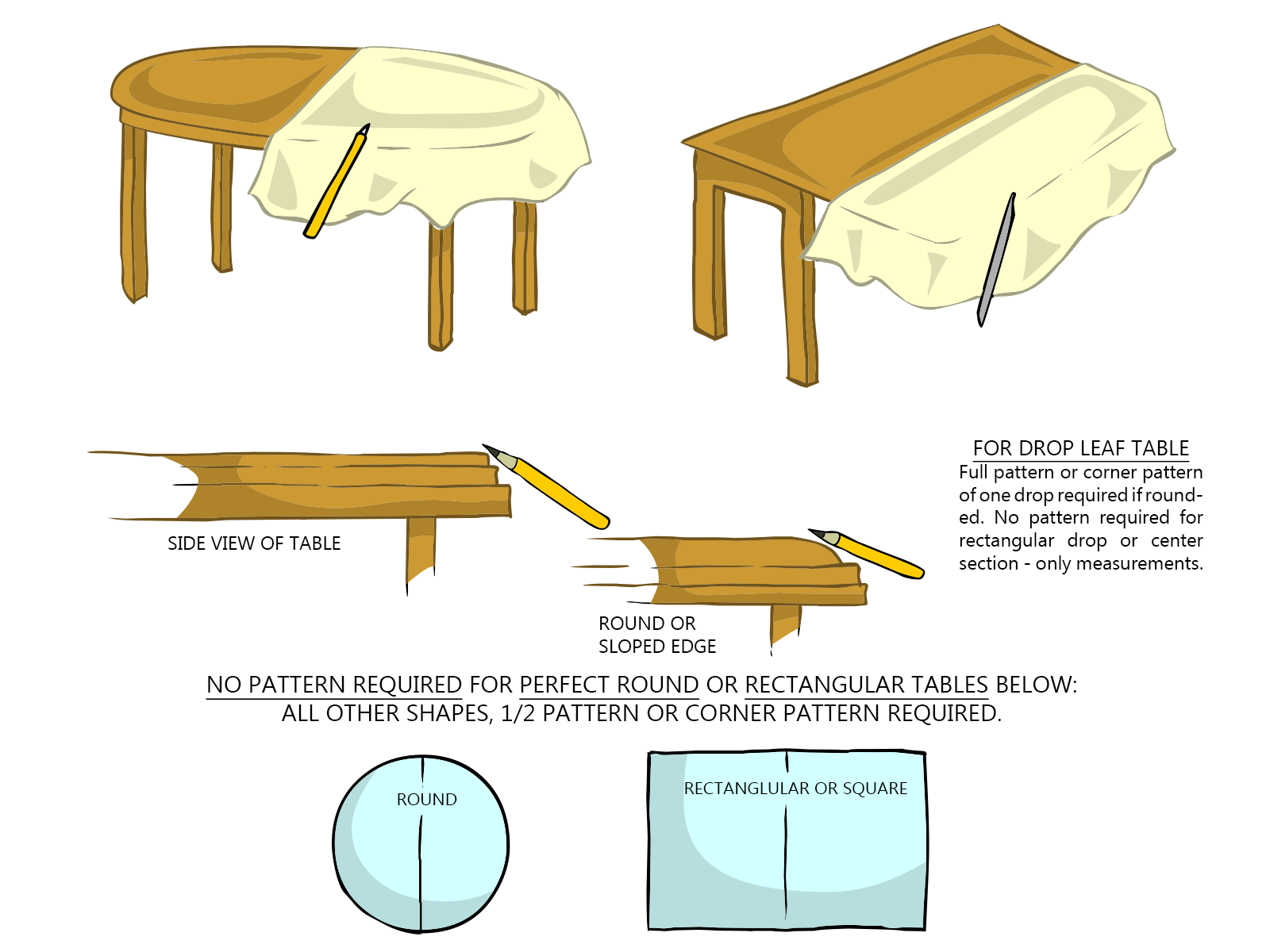 SIDE VIEW OF TABLE

ROUND OR SLOPED EDGE

FOR DROP LEAF TABLE
Full pattern or corner pattern of one drop required if rounded. No pattern required for rectangular drop or center section - only measurements.

NO PATTERN REQUIRED FOR PERFECT ROUND OR RECTANGULAR TABLES BELOW:
ALL OTHER SHAPES, 1/2 PATTERN OR CORNER PATTERN REQUIRED.

ROUND

RECTANGLULAR OR SQUARE